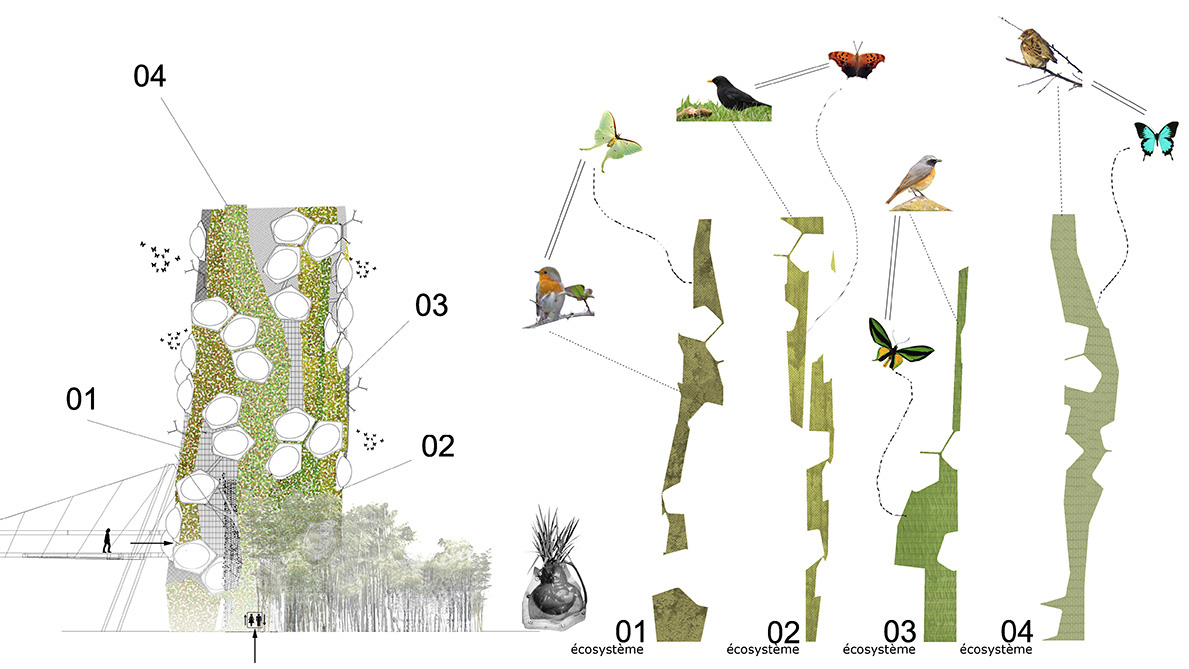 04

03

01

02

01
écosystème

02
écosystème

03
écosystème

04
écosystème